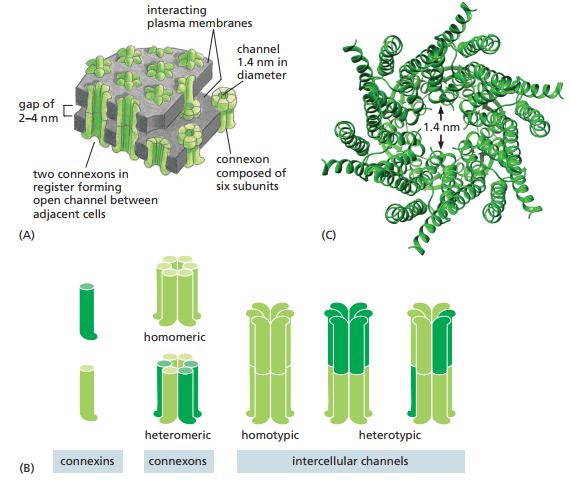 interacting plasma membranes

channel 1.4 nm in diameter

gap of 2–4 nm

connexon composed of six subunits

two connexons in register forming open channel between adjacent cells

(A)

1.4 nm

(C)

homomeric

heteromeric

homotypic

heterotypic

(B)

connexins

connexons

intercellular channels